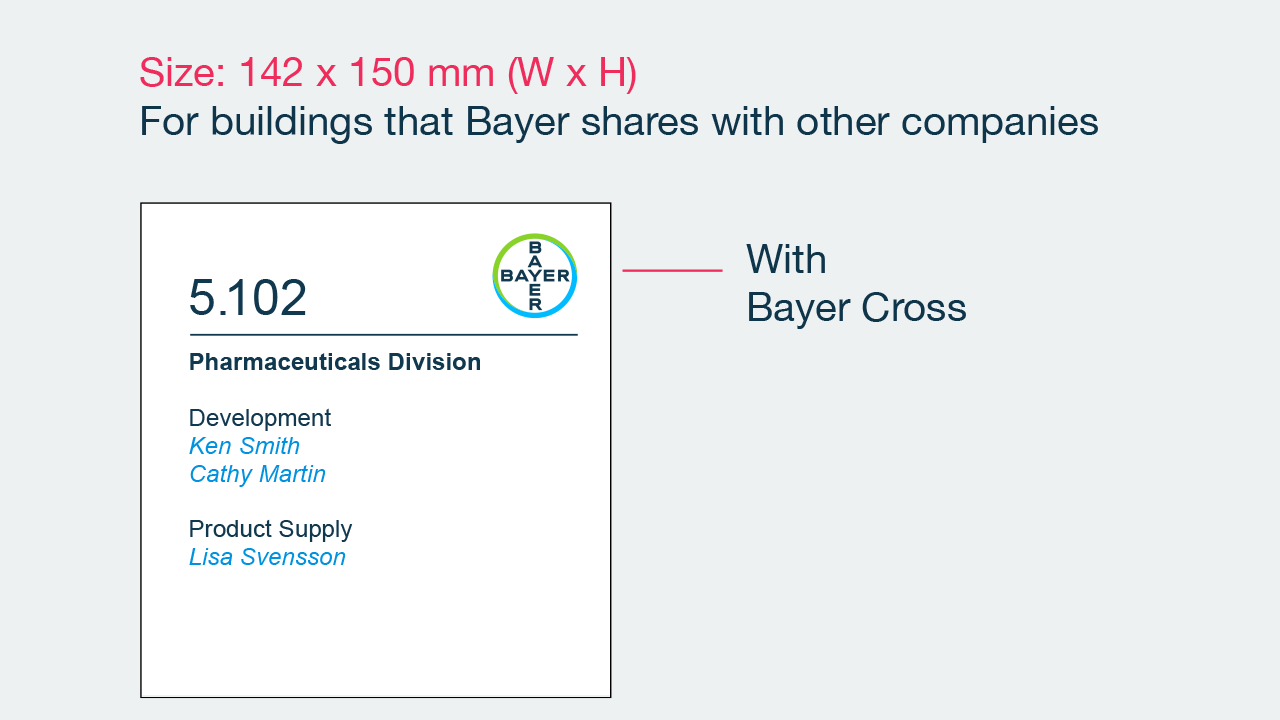 Size: 142 x 150 mm (W x H)
For buildings that Bayer shares with other companies

5.102

BAYER

Pharmaceuticals Division

Development
Ken Smith
Cathy Martin

Product Supply
Lisa Svensson

With
Bayer Cross